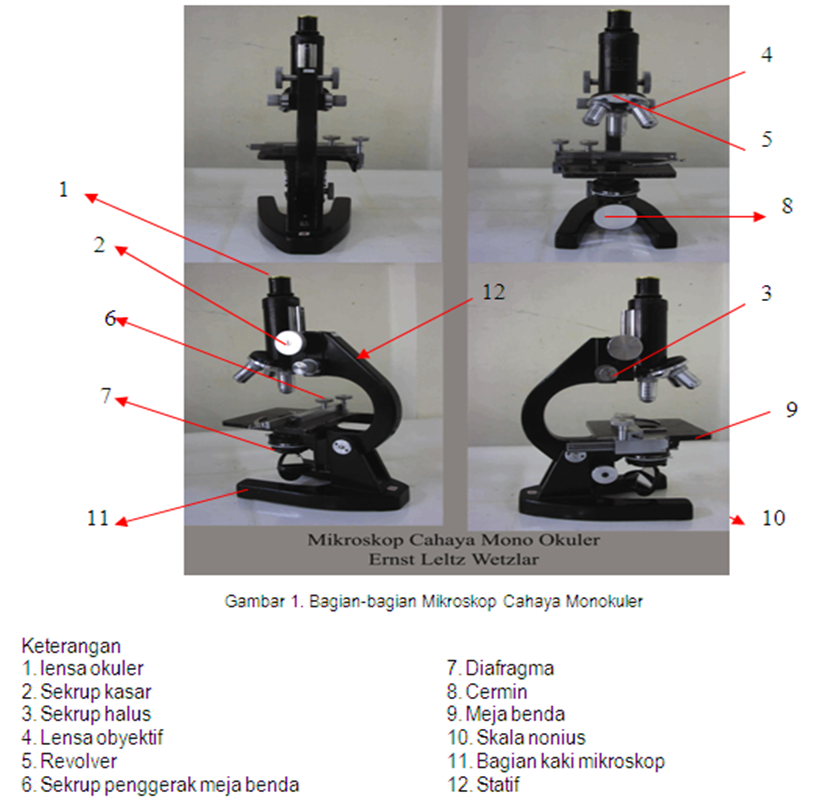 4

5

1

8

2

12

3

6

7

9

11

10

Mikroskop Cahaya Mono Okuler
Ernst Leltz Wetzlar

Gambar 1. Bagian-bagian Mikroskop Cahaya Monokuler

Keterangan
1. lensa okuler
2. Sekrup kasar
3. Sekrup halus
4. Lensa obyektif
5. Revolver
6. Sekrup penggerak meja benda

7. Diafragma
8. Cermin
9. Meja benda
10. Skala nonius
11. Bagian kaki mikroskop
12. Statif